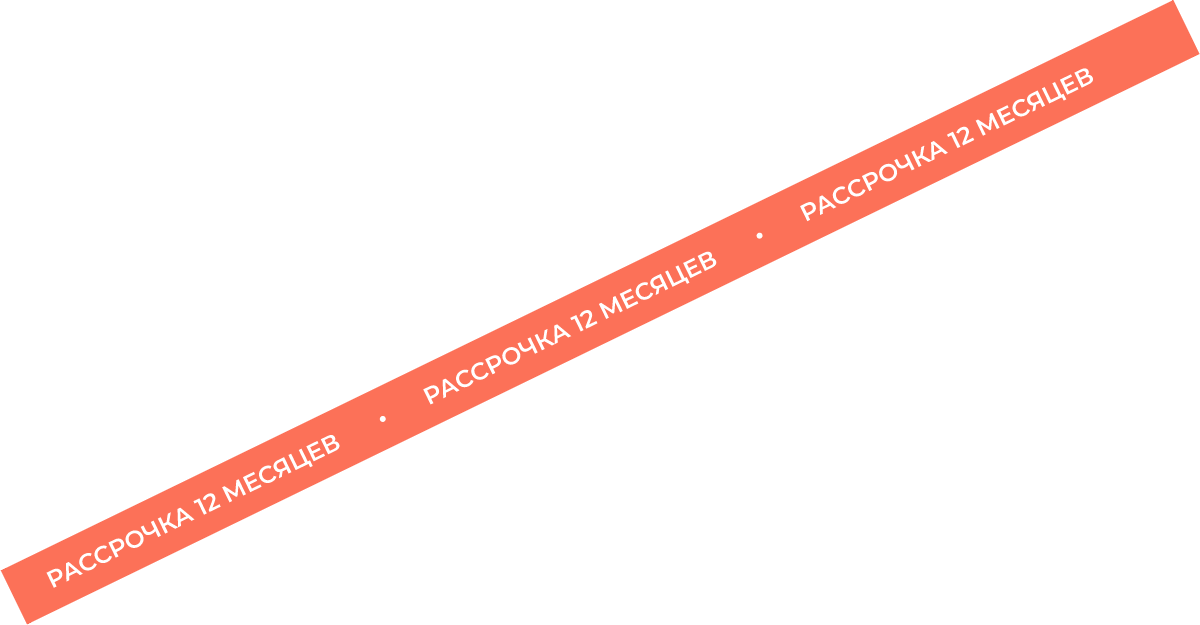 РАССРОЧКА 12 МЕСЯЦЕВ • РАССРОЧКА 12 МЕСЯЦЕВ • РАССРОЧКА 12 МЕСЯЦЕВ